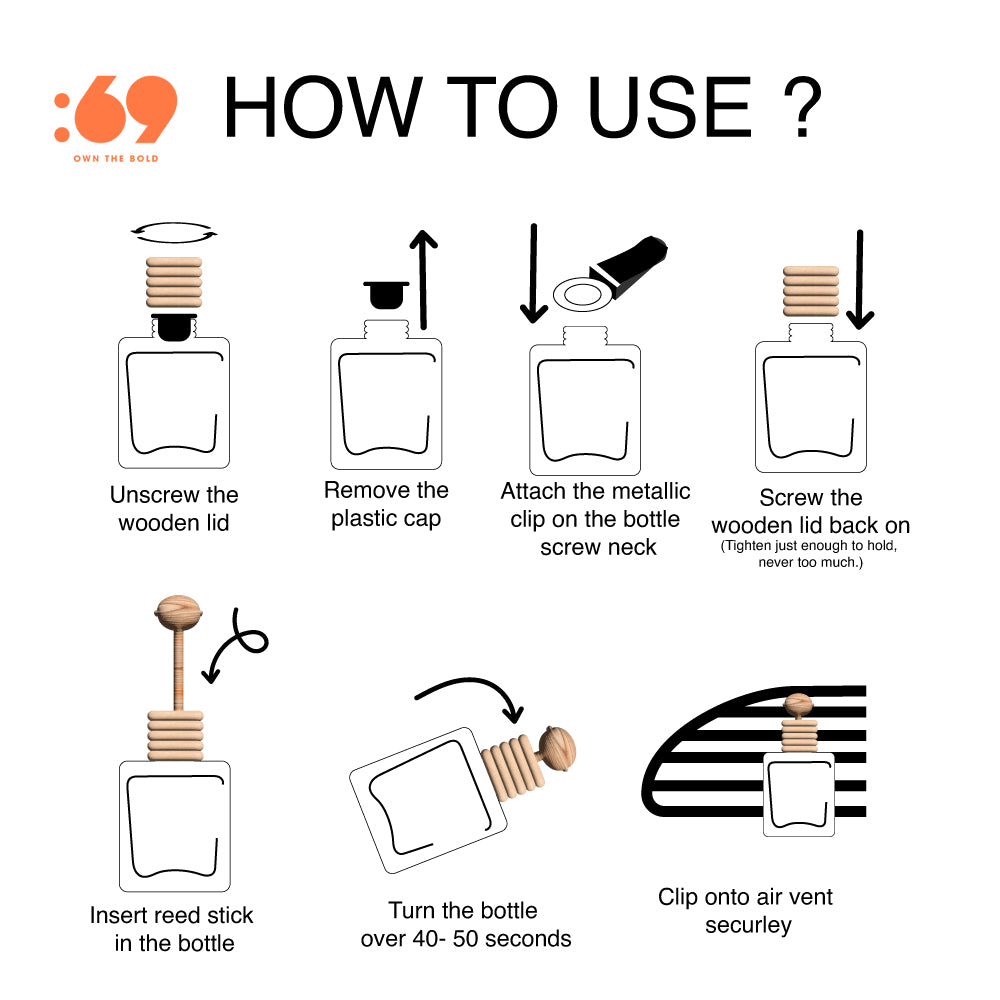 :69
OWN THE BOLD

HOW TO USE ?

Unscrew the wooden lid

Remove the plastic cap

Attach the metallic clip on the bottle screw neck

Screw the wooden lid back on
(Tighten just enough to hold, never too much.)

Insert reed stick in the bottle

Turn the bottle over 40- 50 seconds

Clip onto air vent securley